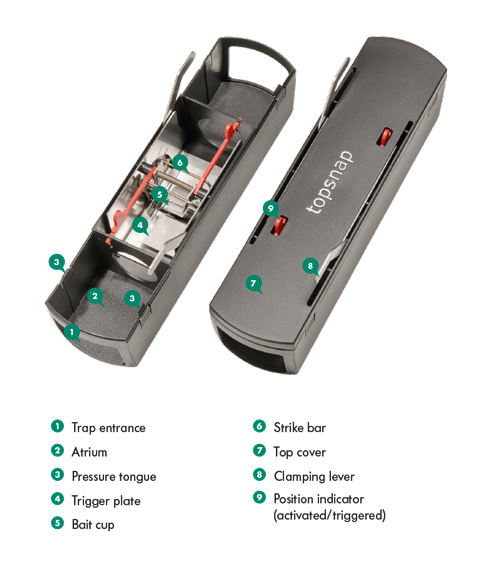 6
5
4
3
2
3
1

topsnap
9
8
7

1 Trap entrance
2 Atrium
3 Pressure tongue
4 Trigger plate
5 Bait cup

6 Strike bar
7 Top cover
8 Clamping lever
9 Position indicator (activated/triggered)